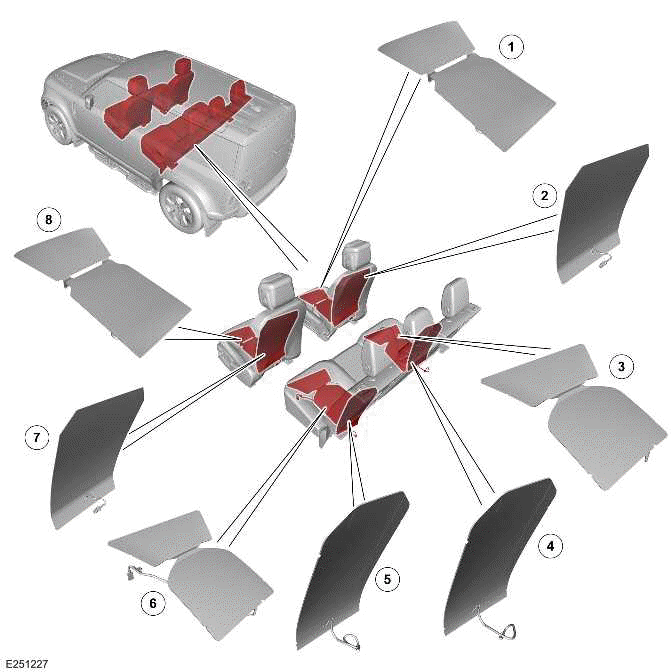 1
2
8
3
7
4
5
6
E251227